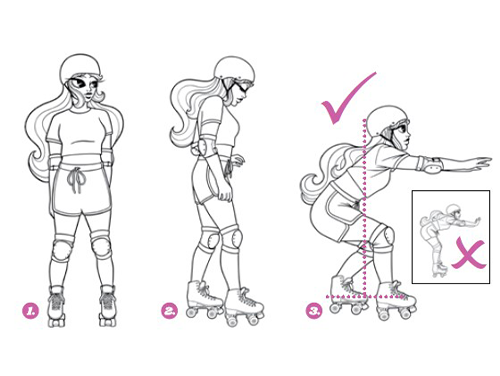 1.

2.

3.